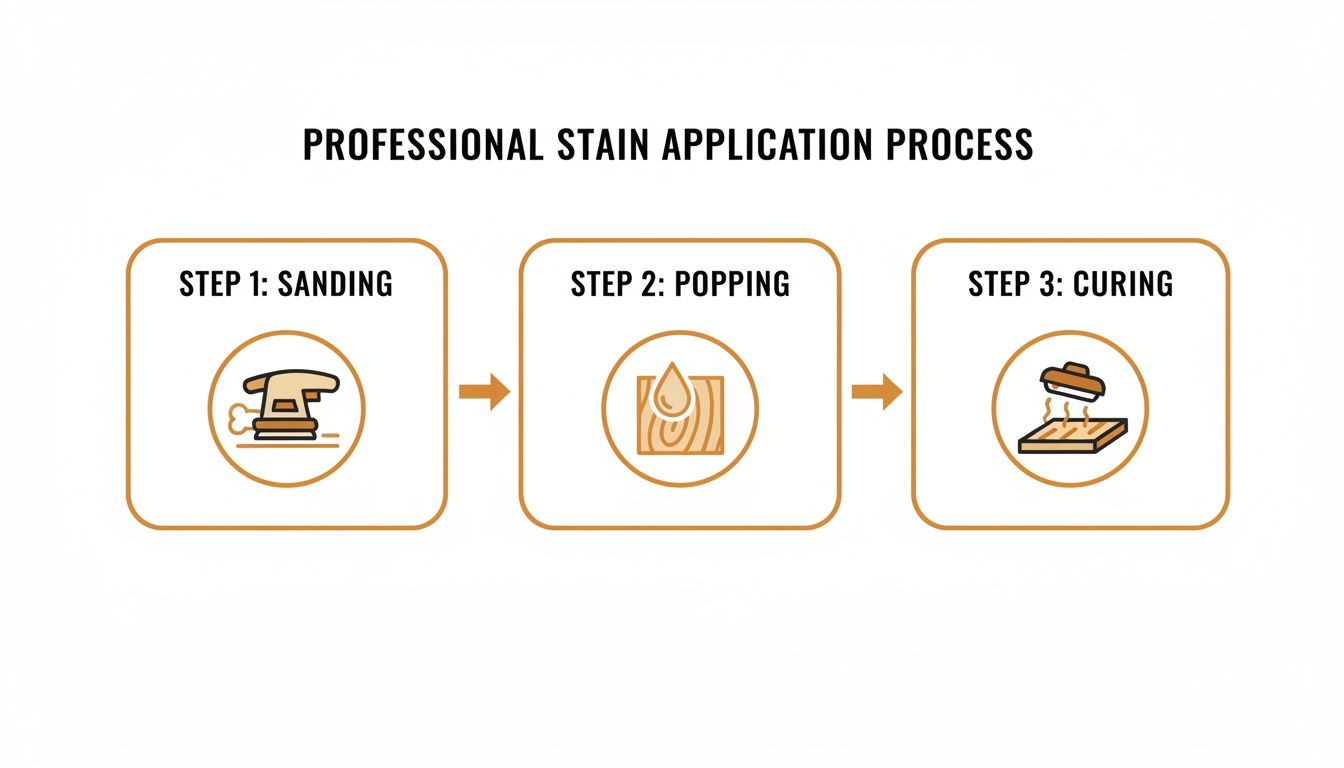 PROFESSIONAL STAIN APPLICATION PROCESS

STEP 1: SANDING

STEP 2: POPPING

STEP 3: CURING