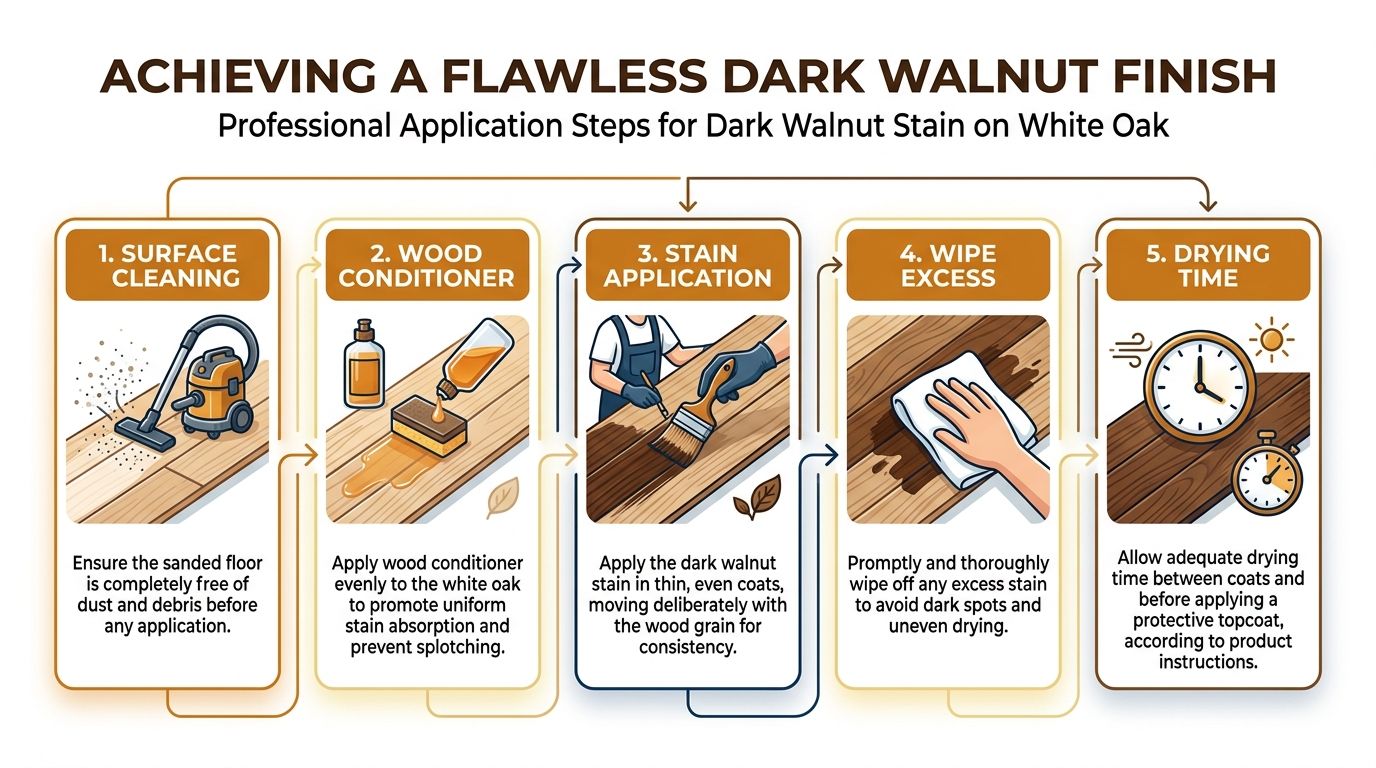 ACHIEVING A FLAWLESS DARK WALNUT FINISH

Professional Application Steps for Dark Walnut Stain on White Oak

1. SURFACE CLEANING

Ensure the sanded floor is completely free of dust and debris before any application.

2. WOOD CONDITIONER

Apply wood conditioner evenly to the white oak to promote uniform stain absorption and prevent splotching.

3. STAIN APPLICATION

Apply the dark walnut stain in thin, even coats, moving deliberately with the wood grain for consistency.

4. WIPE EXCESS

Promptly and thoroughly wipe off any excess stain to avoid dark spots and uneven drying.

5. DRYING TIME

Allow adequate drying time between coats and before applying a protective topcoat, according to product instructions.