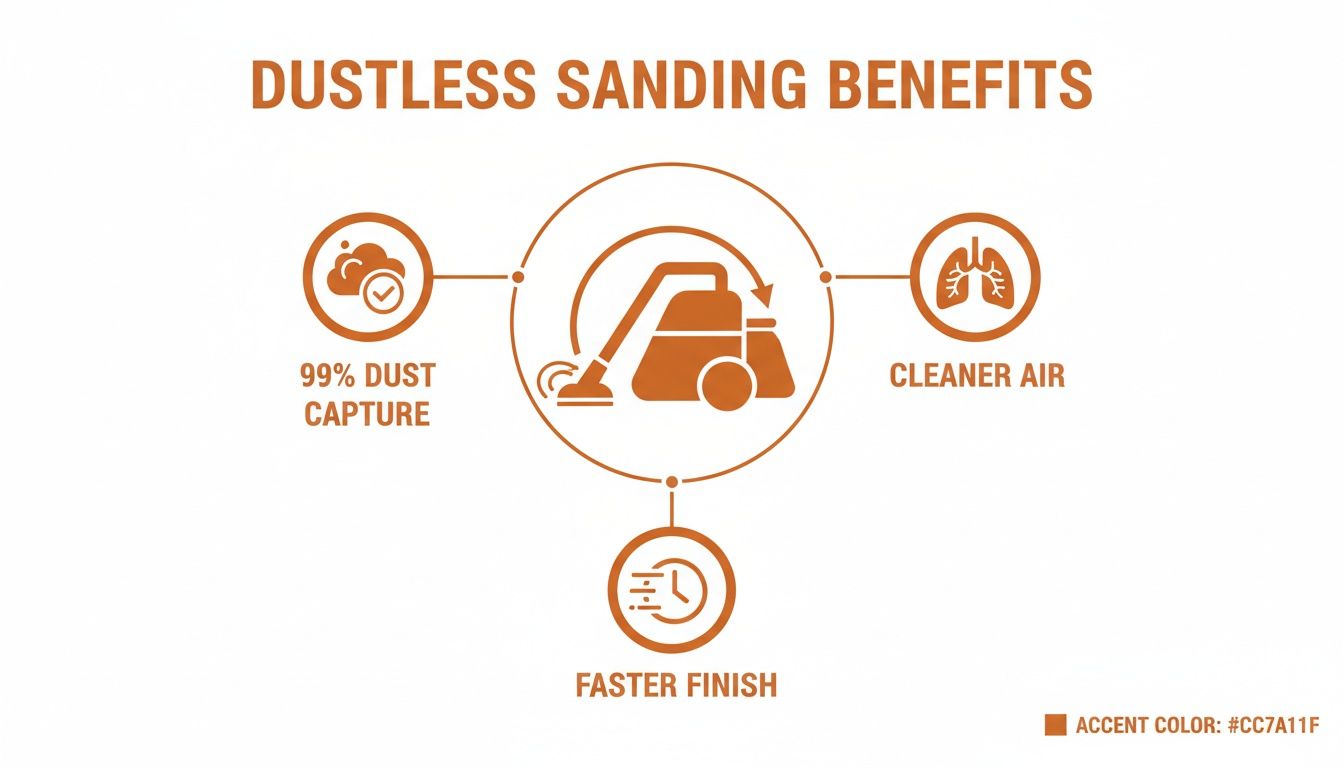 DUSTLESS SANDING BENEFITS

99% DUST CAPTURE

CLEANER AIR

FASTER FINISH

ACCENT COLOR: #CC7A11F